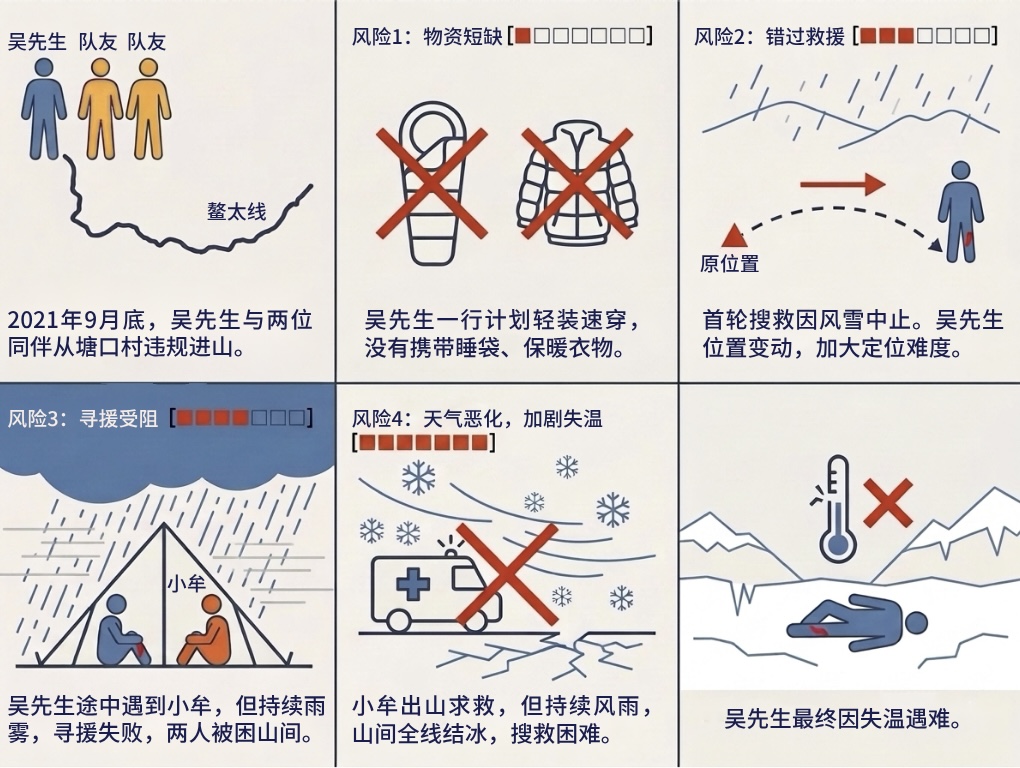 吴先生 队友 队友

鳌太线

2021年9月底，吴先生与两位同伴从塘口村违规进山。

风险1：物资短缺 [■□□□□□□]

吴先生一行计划轻装速穿，没有携带睡袋、保暖衣物。

风险2：错过救援 [■■■□□□□]

原位置

首轮搜救因风雪中止。吴先生位置变动，加大定位难度。

风险3：寻援受阻 [■■■■□□□]

小牟

吴先生途中遇到小牟，但持续雨雾，寻援失败，两人被困山间。

风险4：天气恶化，加剧失温 [■■■■■■■]

小牟出山求救，但持续风雨，山间全线结冰，搜救困难。

吴先生最终因失温遇难。